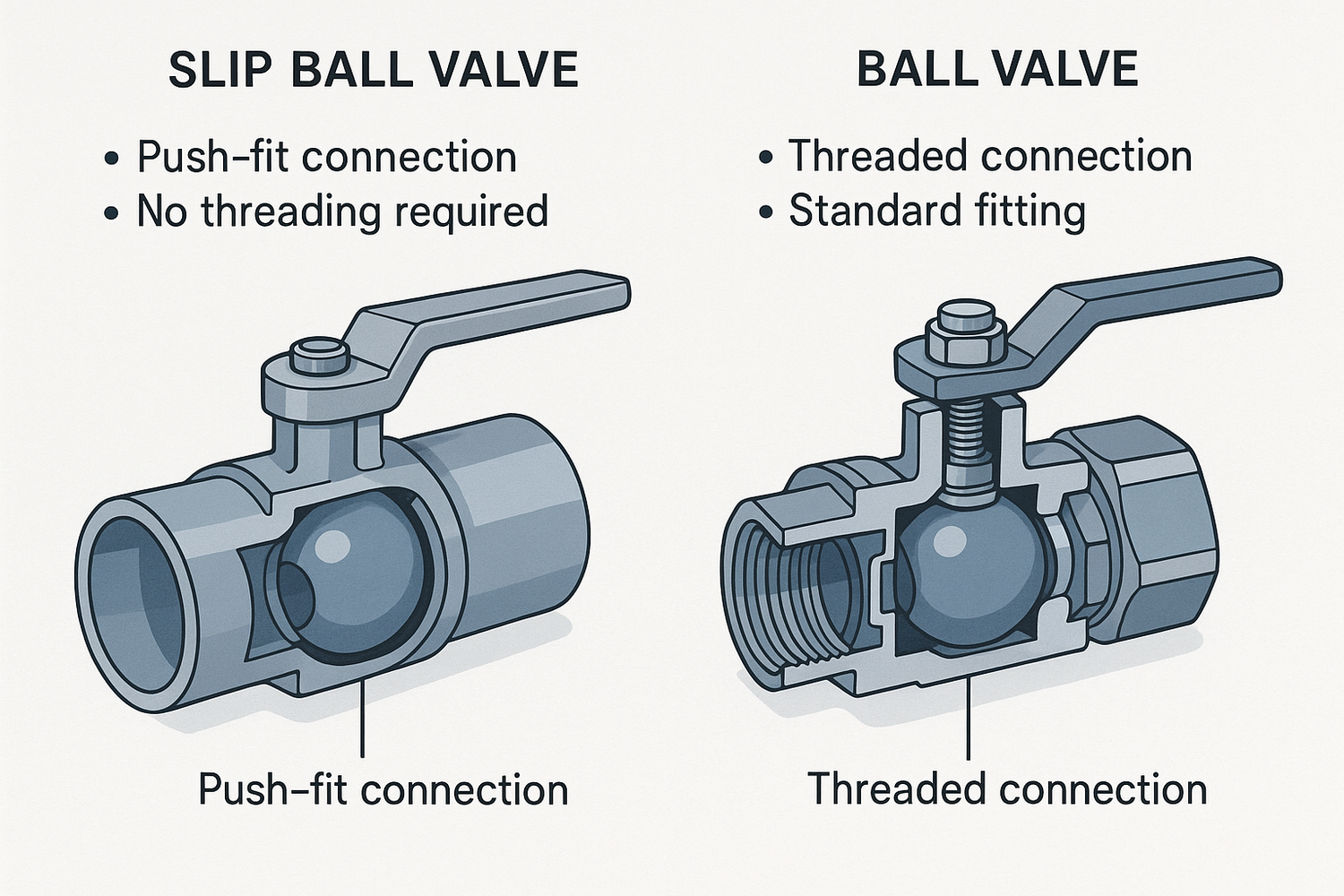 SLIP BALL VALVE

• Push–fit connection
• No threading required

Push–fit connection

BALL VALVE

• Threaded connection
• Standard fitting

Threaded connection