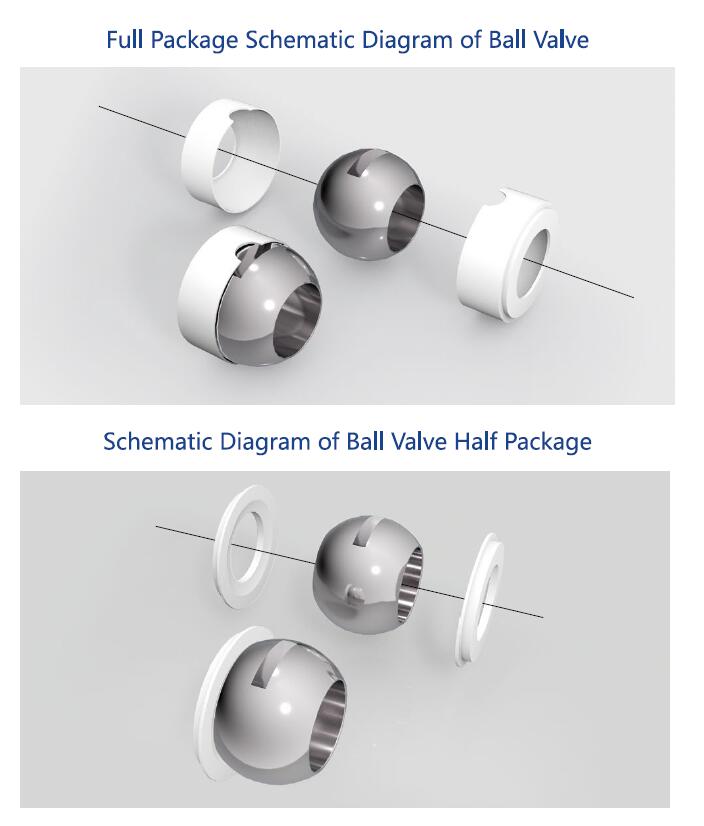 Full Package Schematic Diagram of Ball Valve

Schematic Diagram of Ball Valve Half Package