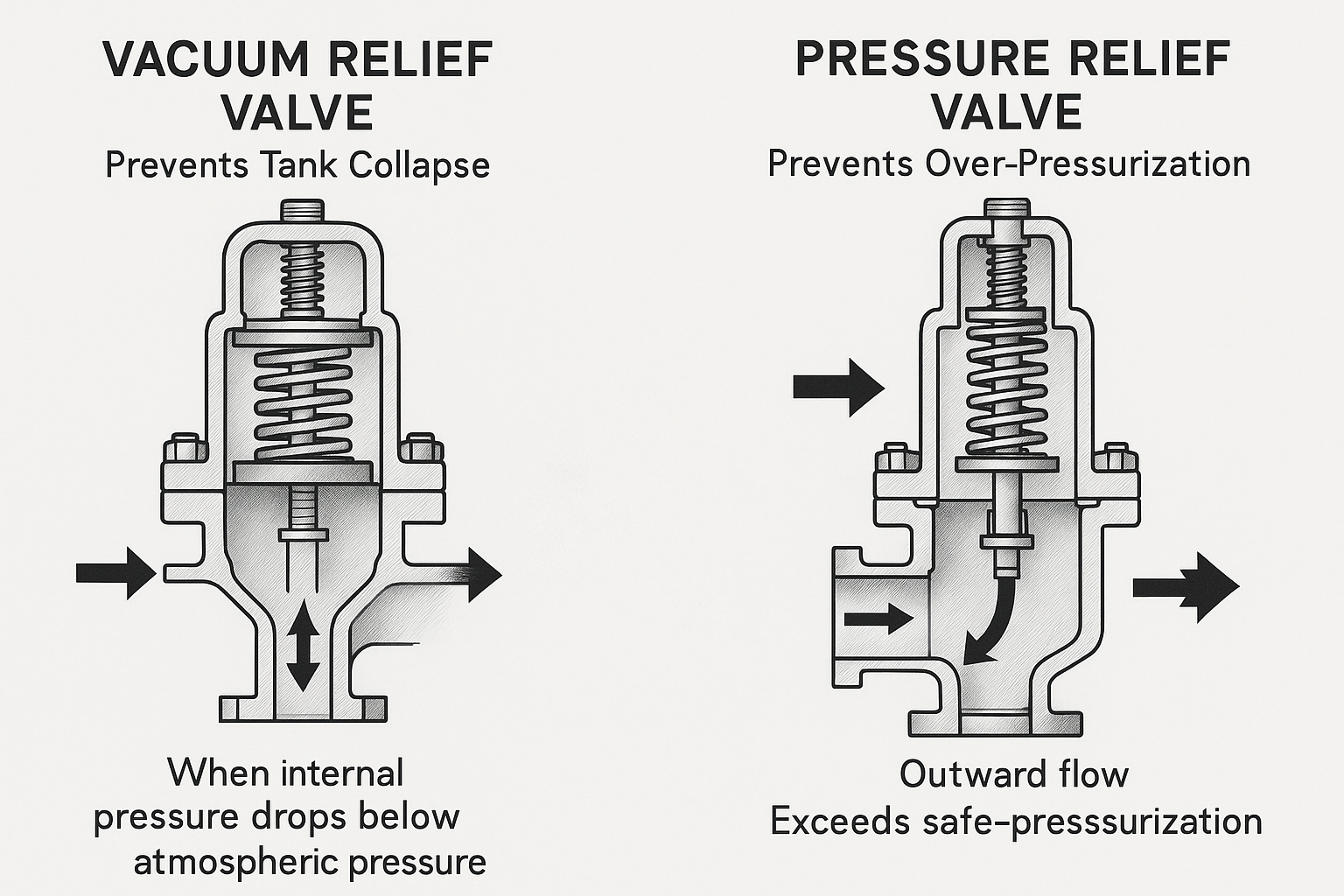 VACUUM RELIEF VALVE
Prevents Tank Collapse

When internal pressure drops below atmospheric pressure

PRESSURE RELIEF VALVE
Prevents Over-Pressurization

Outward flow
Exceeds safe-presssurization