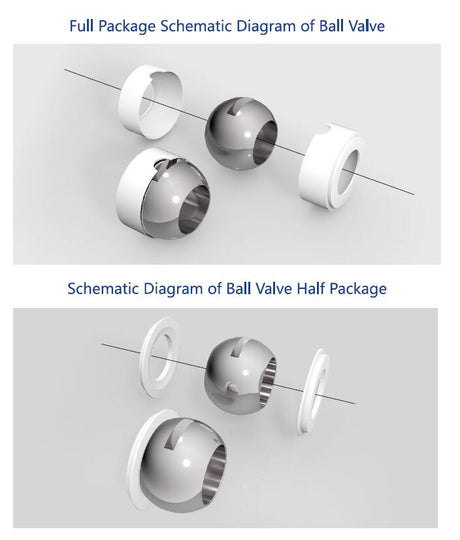 Full Package Schematic Diagram of Ball Valve

Schematic Diagram of Ball Valve Half Package